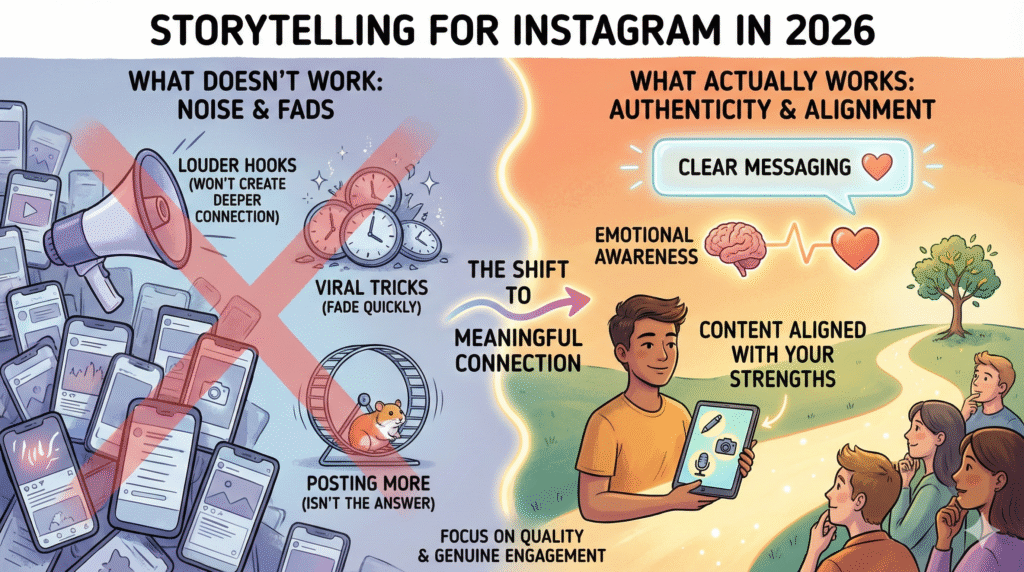 STORYTELLING FOR INSTAGRAM IN 2026

WHAT DOESN'T WORK: NOISE & FADS

LOUDER HOOKS (WON'T CREATE DEEPER CONNECTION)

VIRAL TRICKS (FADE QUICKLY)

POSTING MORE (ISN'T THE ANSWER)

THE SHIFT TO MEANINGFUL CONNECTION

WHAT ACTUALLY WORKS: AUTHENTICITY & ALIGNMENT

CLEAR MESSAGING

EMOTIONAL AWARENESS

CONTENT ALIGNED WITH YOUR STRENGTHS

FOCUS ON QUALITY & GENUINE ENGAGEMENT